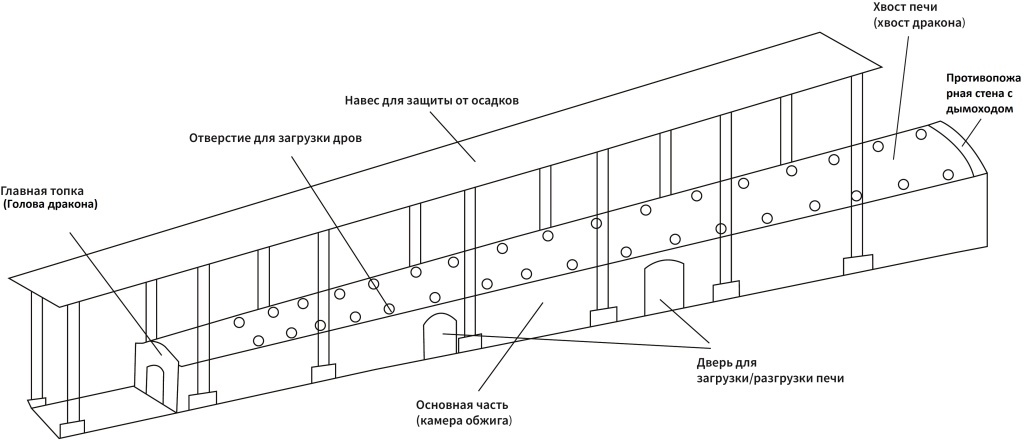 Хвост печи
(хвост дракона)

Противопожарная стена с дымоходом

Навес для защиты от осадков

Отверстие для загрузки дров

Главная топка
(Голова дракона)

Дверь для
загрузки/разгрузки печи

Основная часть
(камера обжига)